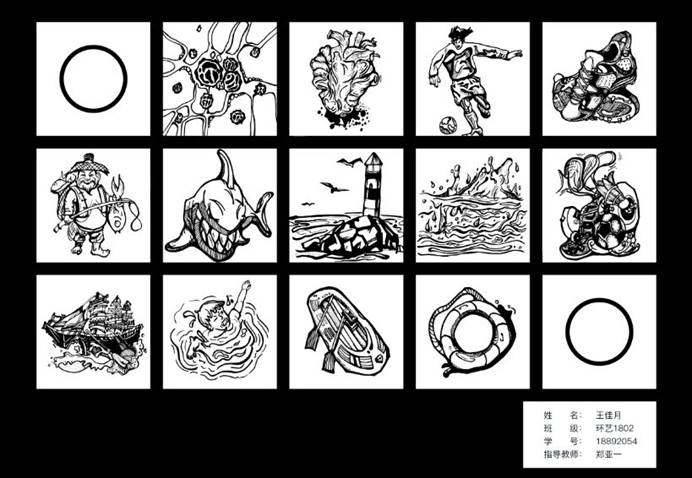 姓　名:　王佳月
班　级:　环艺1802
学　号:　18892054
指导教师:　郑亚一