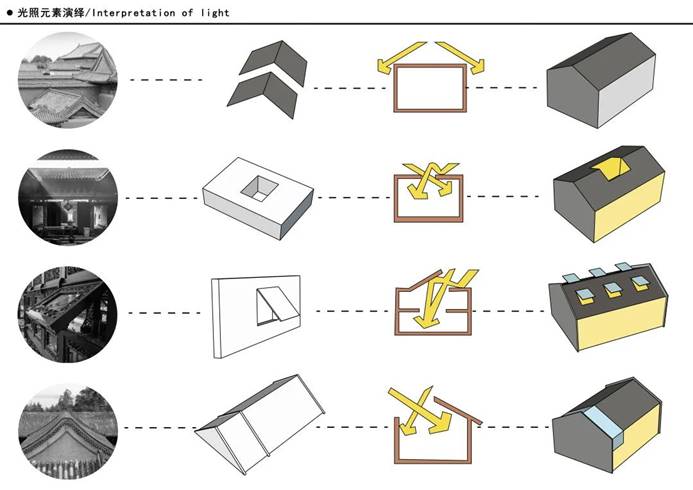 ● 光照元素演绎/Interpretation of light