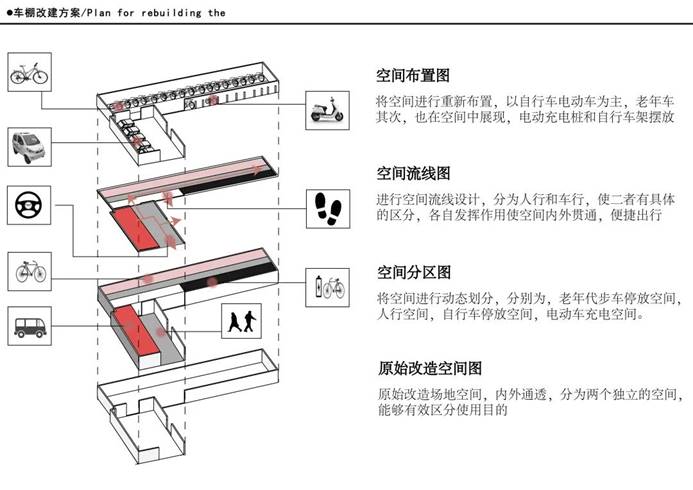 ●车棚改建方案/Plan for rebuilding the

空间布置图

将空间进行重新布置，以自行车电动车为主，老年车其次，也在空间中展现，电动充电桩和自行车架摆放

空间流线图

进行空间流线设计，分为人行和车行，使二者有具体的区分，各自发挥作用使空间内外贯通，便捷出行

空间分区图

将空间进行动态划分，分别为，老年代步车停放空间，人行空间，自行车停放空间，电动车充电空间。

原始改造空间图

原始改造场地空间，内外通透，分为两个独立的空间，能够有效区分使用目的