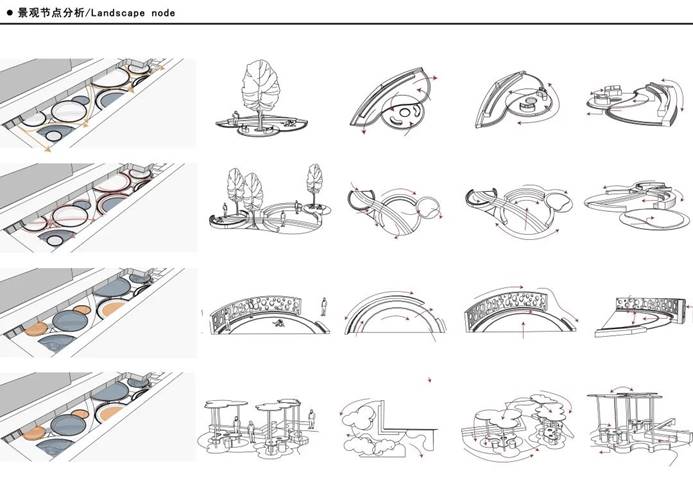 ● 景观节点分析/Landscape node