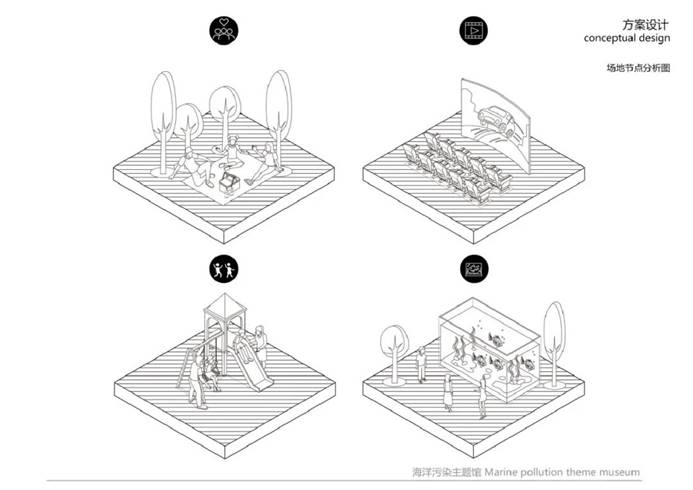 方案设计
conceptual design

场地节点分析图

海洋污染主题馆 Marine pollution theme museum